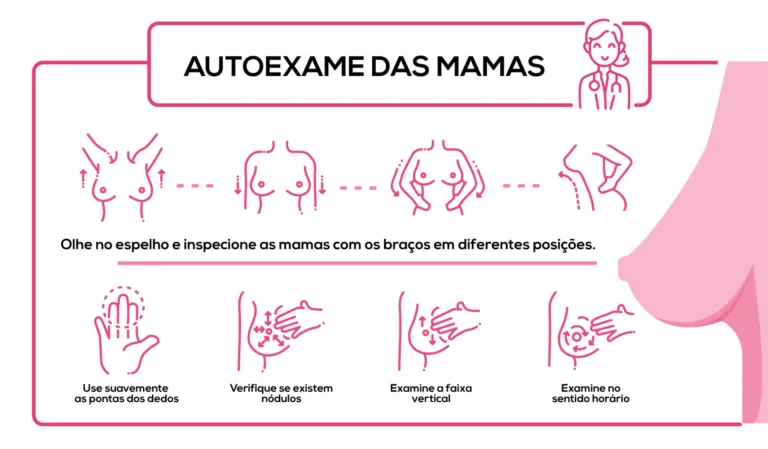 AUTOEXAME DAS MAMAS

Olhe no espelho e inspecione as mamas com os braços em diferentes posições.

Use suavemente as pontas dos dedos

Verifique se existem nódulos

Examine a faixa vertical

Examine no sentido horário